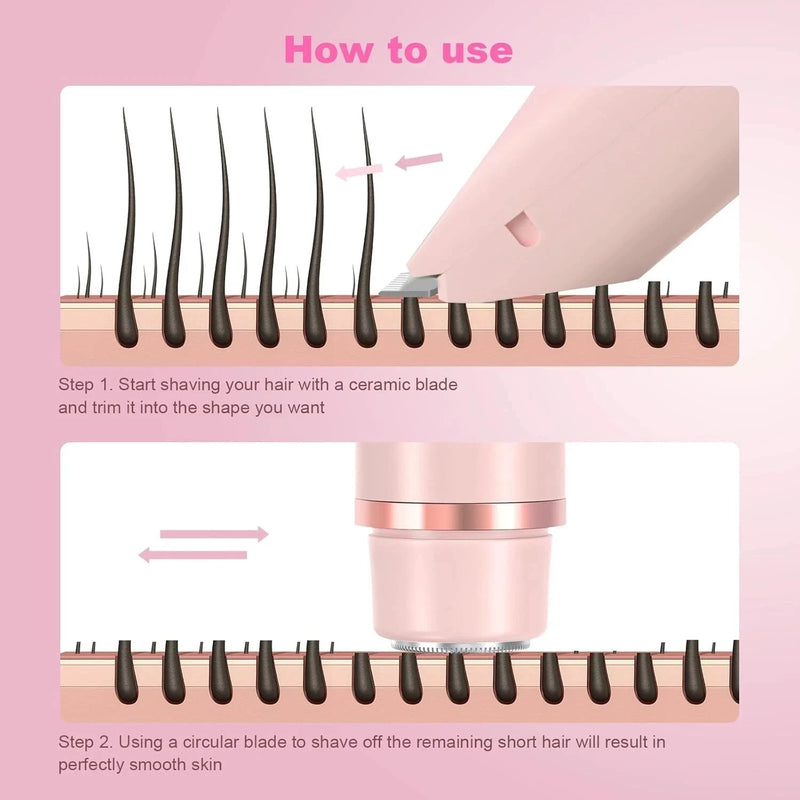 How to use

Step 1. Start shaving your hair with a ceramic blade and trim it into the shape you want

Step 2. Using a circular blade to shave off the remaining short hair will result in perfectly smooth skin